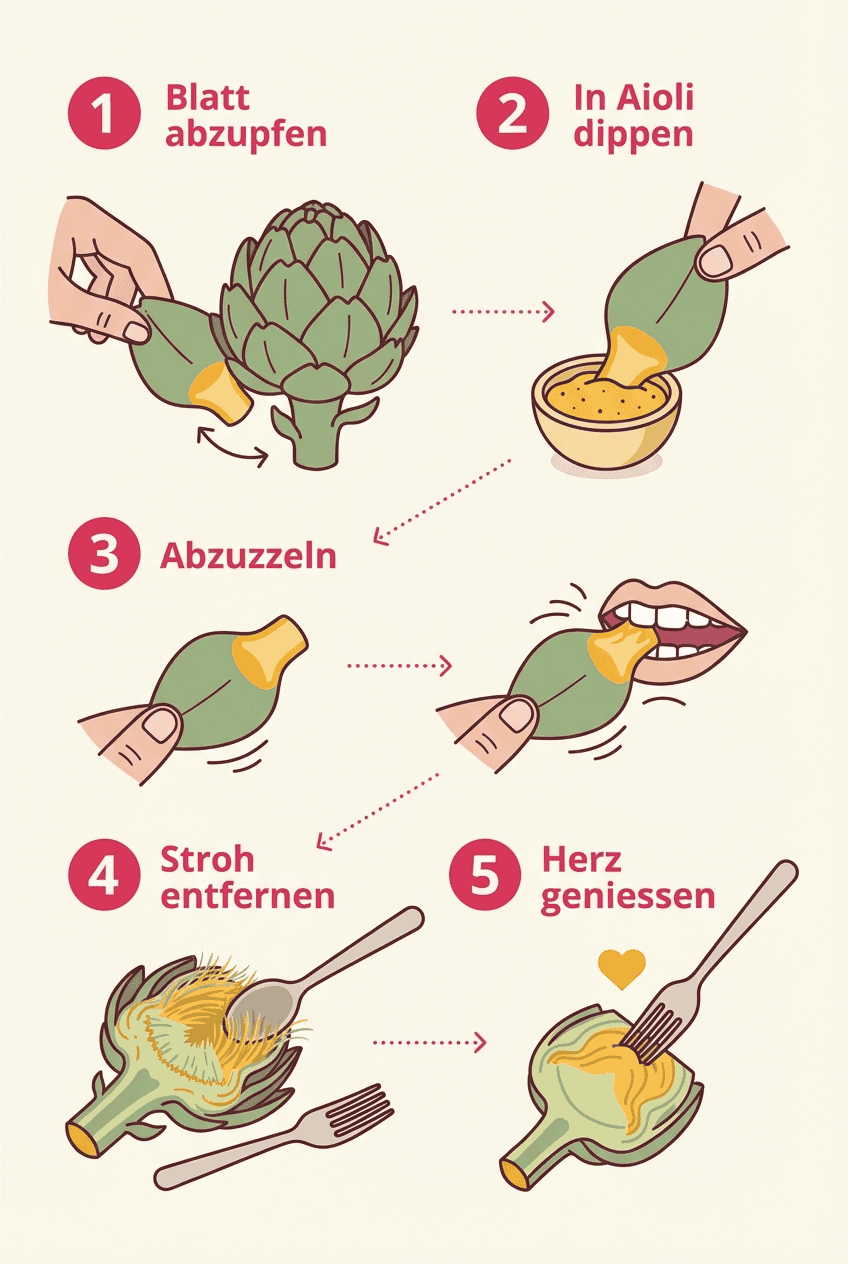 1 Blatt abzupfen

2 In Aioli dippen

3 Abzuzzeln

4 Stroh entfernen

5 Herz geniessen